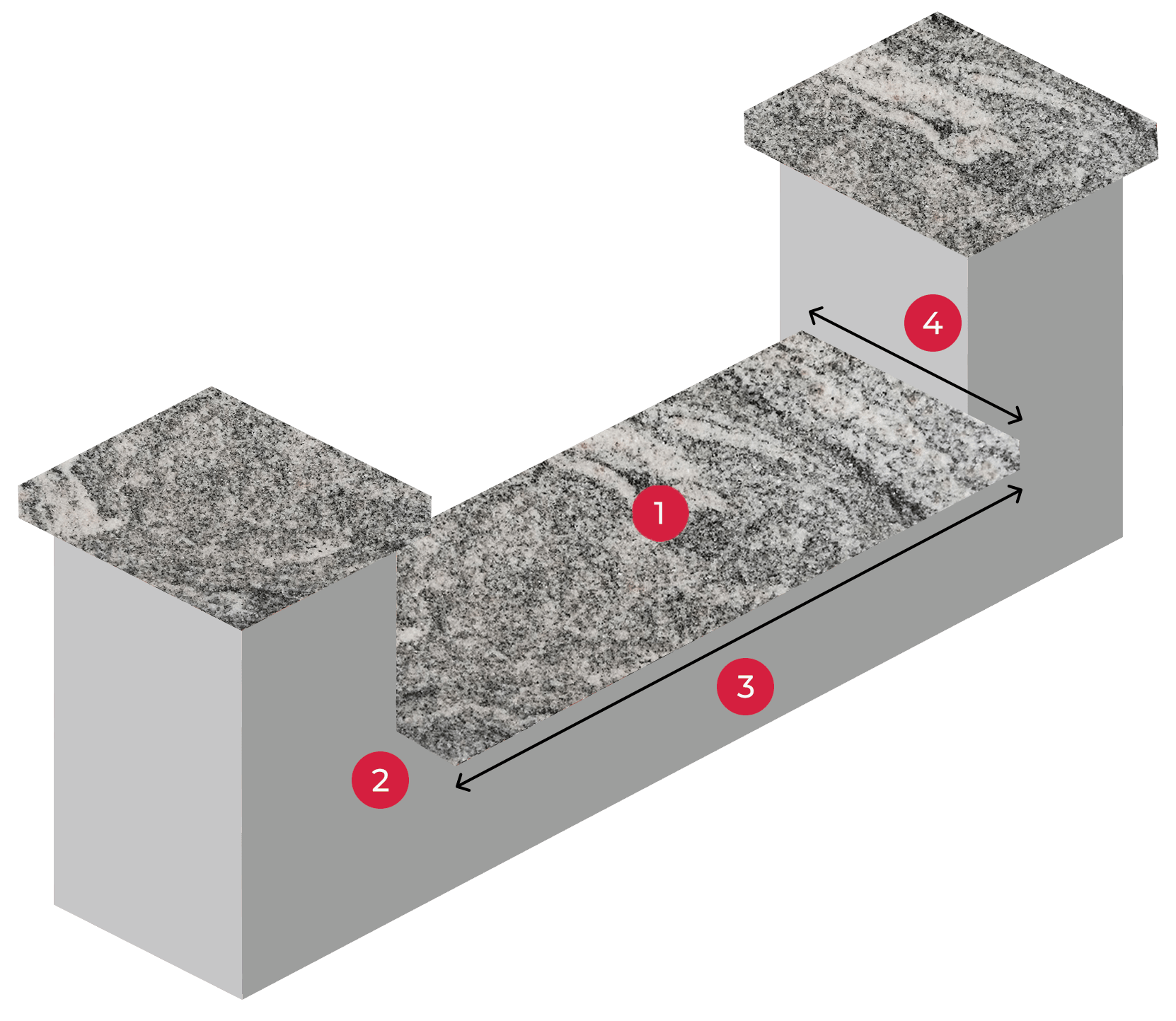 4
1
3
2