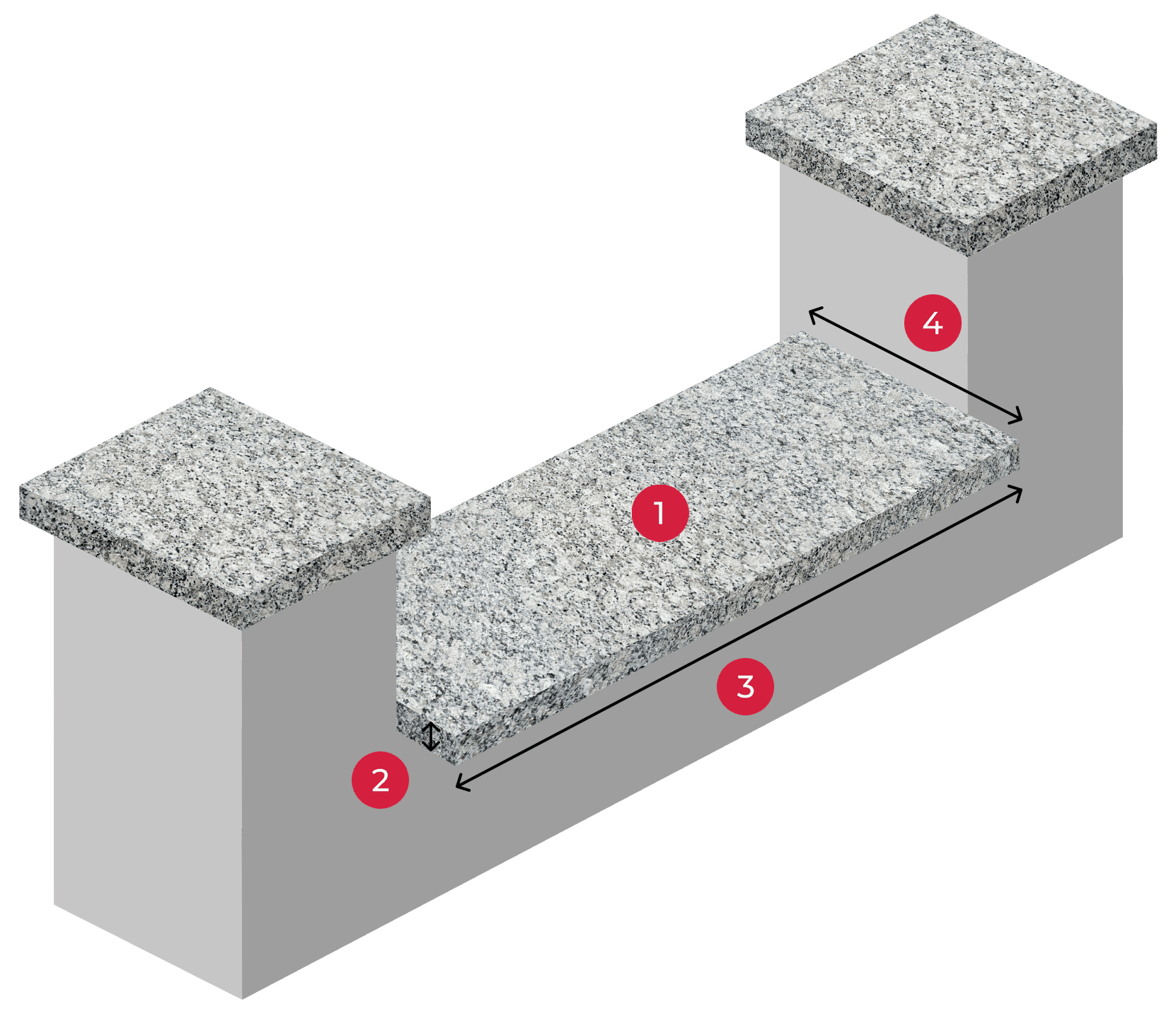 4
1
3
2